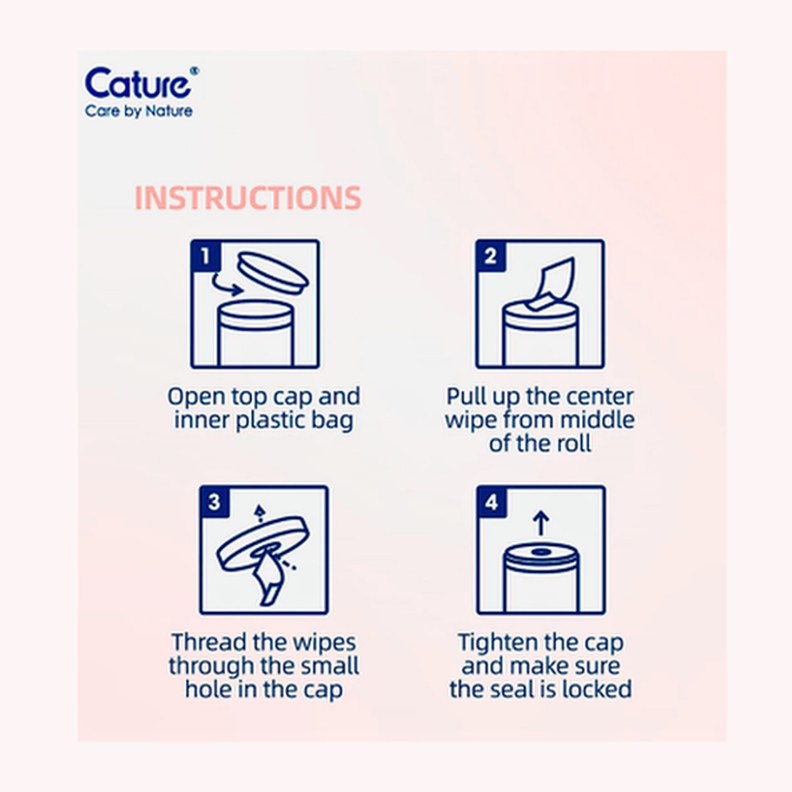 Cature®
Care by Nature

INSTRUCTIONS

1
Open top cap and inner plastic bag

2
Pull up the center wipe from middle of the roll

3
Thread the wipes through the small hole in the cap

4
Tighten the cap and make sure the seal is locked